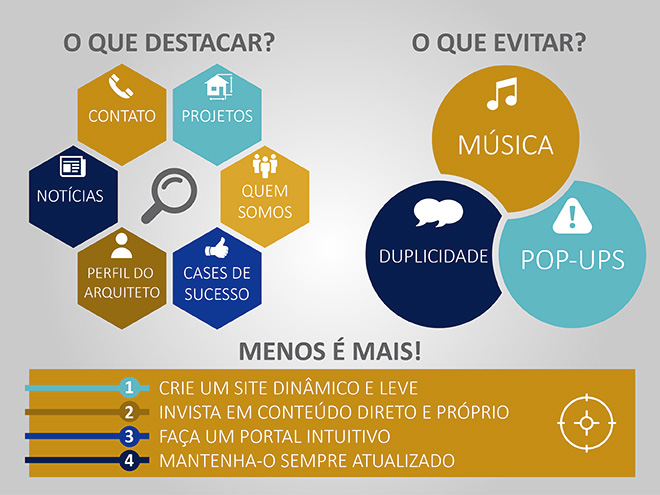 O QUE DESTACAR?

CONTATO

PROJETOS

NOTÍCIAS

QUEM SOMOS

PERFIL DO ARQUITETO

CASES DE SUCESSO

O QUE EVITAR?

MÚSICA

DUPLICIDADE

POP-UPS

MENOS É MAIS!

1 CRIE UM SITE DINÂMICO E LEVE
2 INVISTA EM CONTEÚDO DIRETO E PRÓPRIO
3 FAÇA UM PORTAL INTUITIVO
4 MANTENHA-O SEMPRE ATUALIZADO